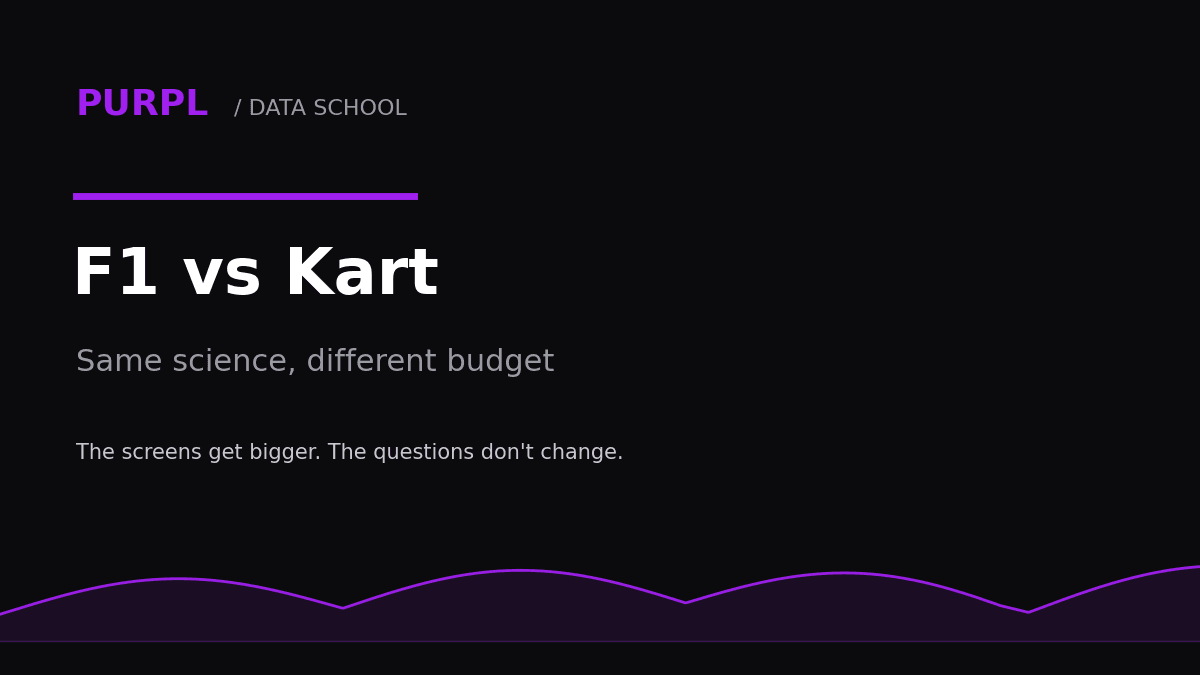 PURPL / DATA SCHOOL

F1 vs Kart

Same science, different budget

The screens get bigger. The questions don't change.